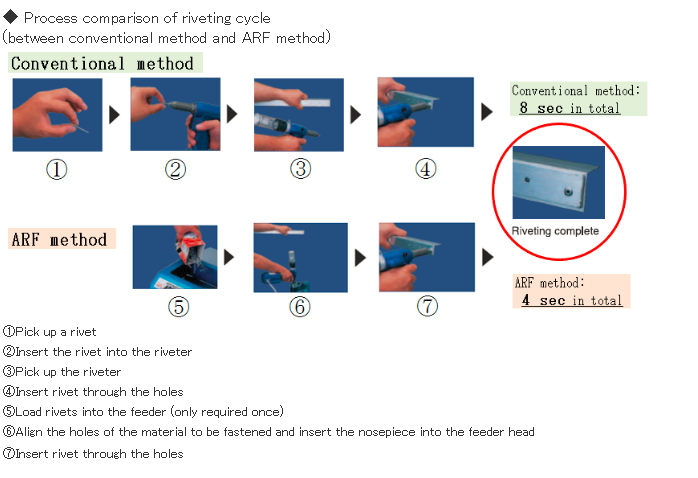 ◆ Process comparison of riveting cycle
(between conventional method and ARF method)

Conventional method

①

②

③

④

Conventional method:
8 sec in total

Riveting complete

ARF method

⑤

⑥

⑦

ARF method:
4 sec in total

①Pick up a rivet
②Insert the rivet into the riveter
③Pick up the riveter
④Insert rivet through the holes
⑤Load rivets into the feeder (only required once)
⑥Align the holes of the material to be fastened and insert the nosepiece into the feeder head
⑦Insert rivet through the holes